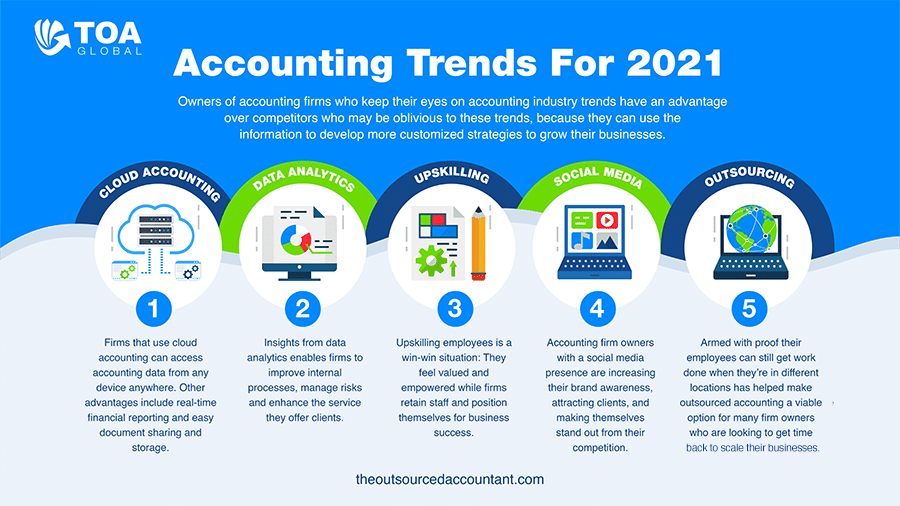 TOA
GLOBAL

Accounting Trends For 2021

Owners of accounting firms who keep their eyes on accounting industry trends have an advantage over competitors who may be oblivious to these trends, because they can use the information to develop more customized strategies to grow their businesses.

CLOUD ACCOUNTING

1

Firms that use cloud accounting can access accounting data from any device anywhere. Other advantages include real-time financial reporting and easy document sharing and storage.

DATA ANALYTICS

2

Insights from data analytics enables firms to improve internal processes, manage risks and enhance the service they offer clients.

UPSKILLING

3

Upskilling employees is a win-win situation: They feel valued and empowered while firms retain staff and position themselves for business success.

SOCIAL MEDIA

4

Accounting firm owners with a social media presence are increasing their brand awareness, attracting clients, and making themselves stand out from their competition.

OUTSOURCING

5

Armed with proof their employees can still get work done when they're in different locations has helped make outsourced accounting a viable option for many firm owners who are looking to get time back to scale their businesses.

theoutsourcedaccountant.com