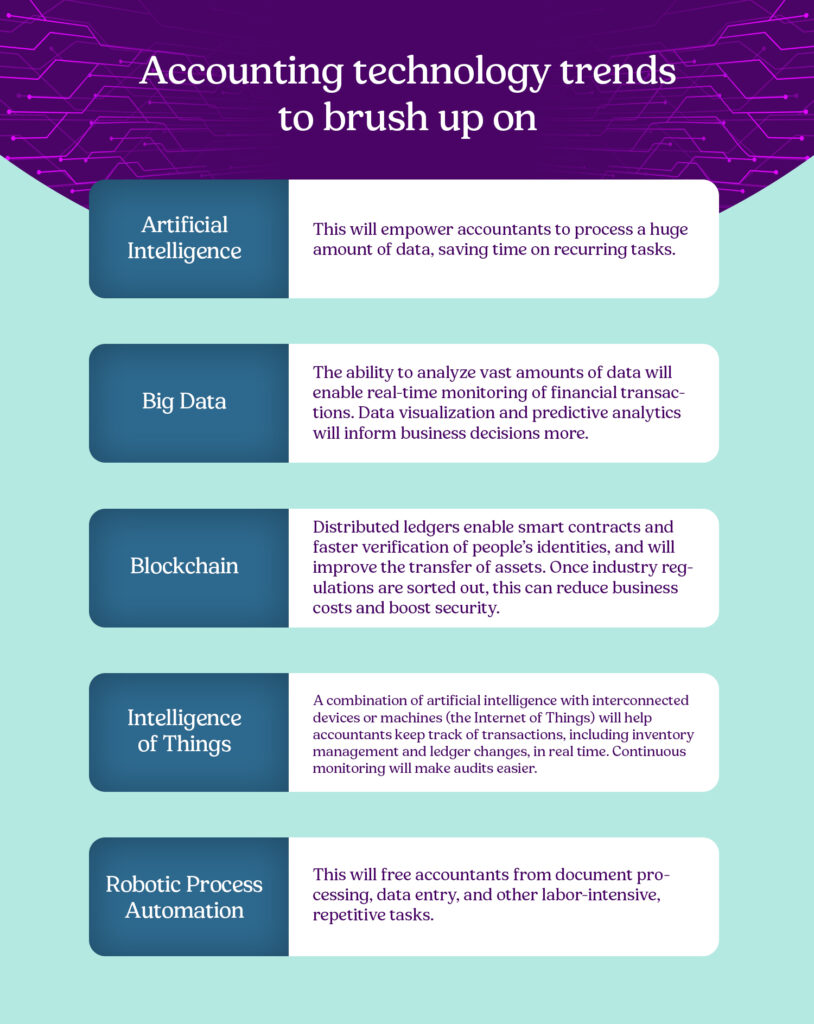 Accounting technology trends to brush up on

Artificial Intelligence

This will empower accountants to process a huge amount of data, saving time on recurring tasks.

Big Data

The ability to analyze vast amounts of data will enable real-time monitoring of financial transactions. Data visualization and predictive analytics will inform business decisions more.

Blockchain

Distributed ledgers enable smart contracts and faster verification of people's identities, and will improve the transfer of assets. Once industry regulations are sorted out, this can reduce business costs and boost security.

Intelligence of Things

A combination of artificial intelligence with interconnected devices or machines (the Internet of Things) will help accountants keep track of transactions, including inventory management and ledger changes, in real time. Continuous monitoring will make audits easier.

Robotic Process Automation

This will free accountants from document processing, data entry, and other labor-intensive, repetitive tasks.